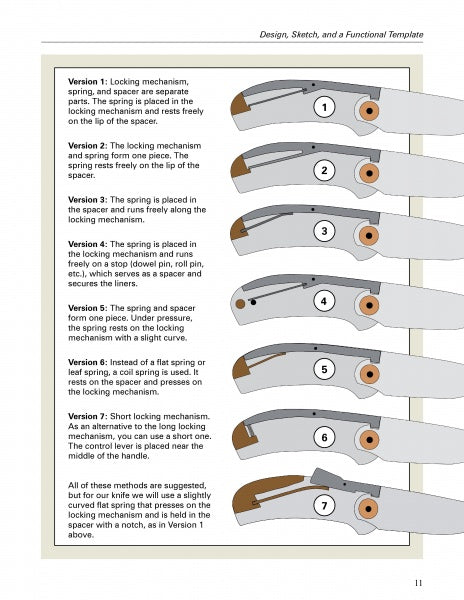 Design, Sketch, and a Functional Template

**Version 1:** Locking mechanism, spring, and spacer are separate parts. The spring is placed in the locking mechanism and rests freely on the lip of the spacer.

**Version 2:** The locking mechanism and spring form one piece. The spring rests freely on the lip of the spacer.

**Version 3:** The spring is placed in the spacer and runs freely along the locking mechanism.

**Version 4:** The spring is placed in the locking mechanism and runs freely on a stop (dowel pin, roll pin, etc.), which serves as a spacer and secures the liners.

**Version 5:** The spring and spacer form one piece. Under pressure, the spring rests on the locking mechanism with a slight curve.

**Version 6:** Instead of a flat spring or leaf spring, a coil spring is used. It rests on the spacer and presses on the locking mechanism.

**Version 7:** Short locking mechanism. As an alternative to the long locking mechanism, you can use a short one. The control lever is placed near the middle of the handle.

All of these methods are suggested, but for our knife we will use a slightly curved flat spring that presses on the locking mechanism and is held in the spacer with a notch, as in Version 1 above.

1

2

3

4

5

6

7

11